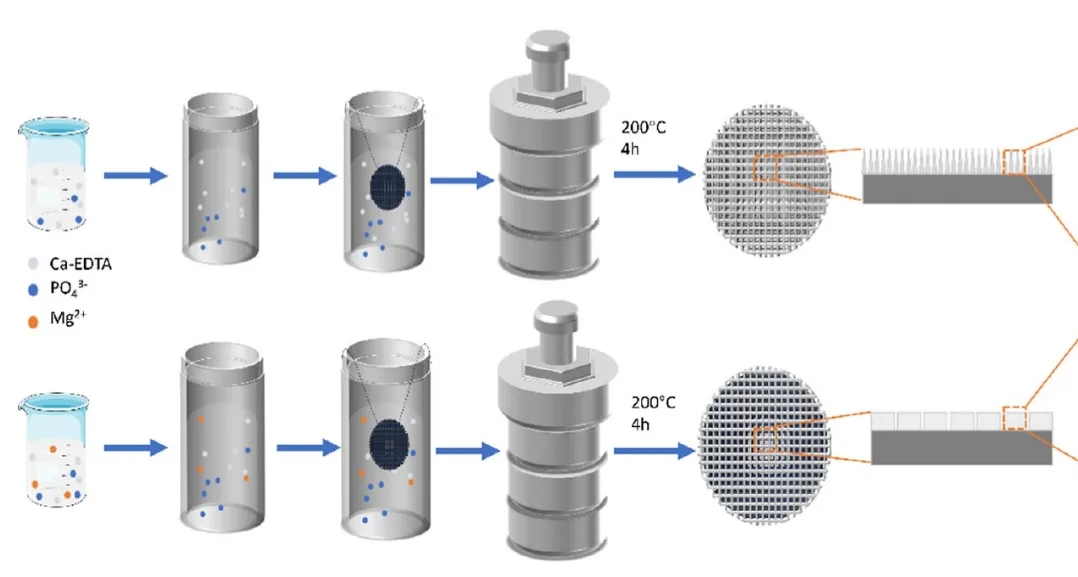 200°C
4h

Ca-EDTA
$PO_4^{3-}$
$Mg^{2+}$

200°C
4h