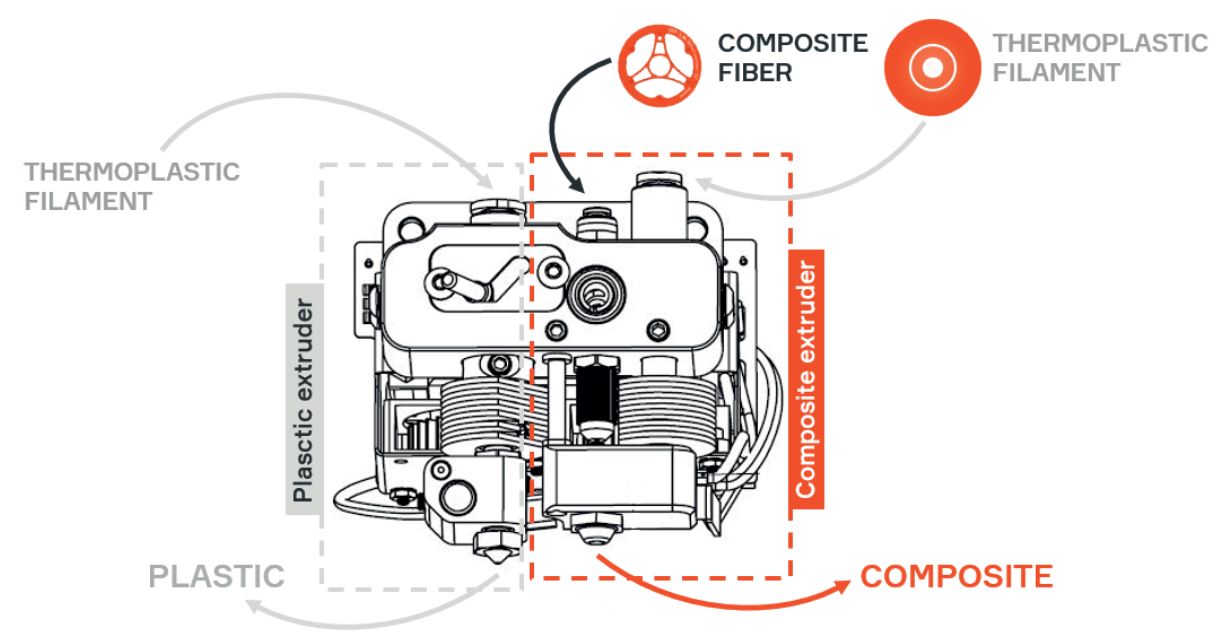 COMPOSITE FIBER

THERMOPLASTIC FILAMENT

THERMOPLASTIC FILAMENT

Plasctic extruder

Composite extruder

PLASTIC

COMPOSITE